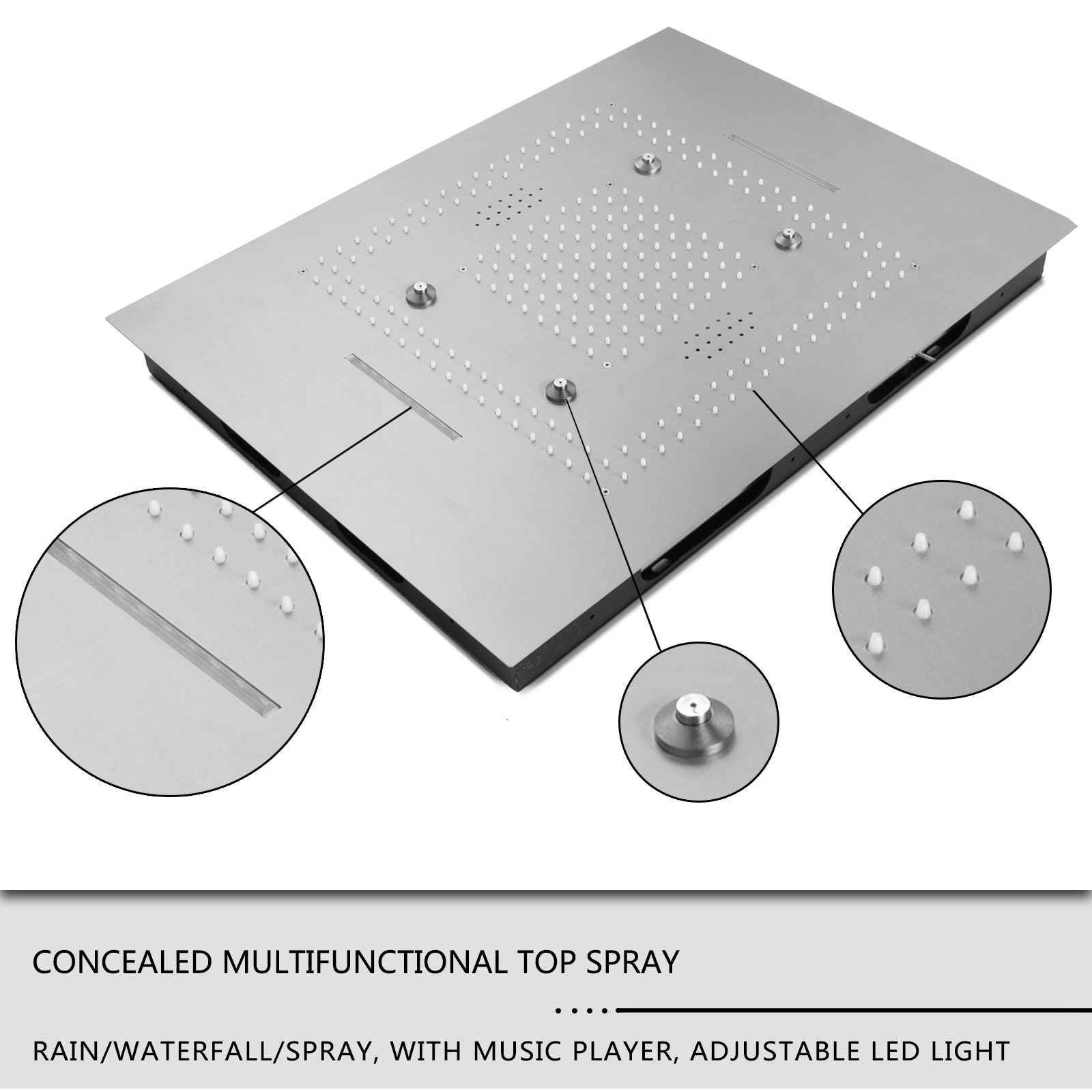 CONCEALED MULTIFUNCTIONAL TOP SPRAY

RAIN/WATERFALL/SPRAY, WITH MUSIC PLAYER, ADJUSTABLE LED LIGHT