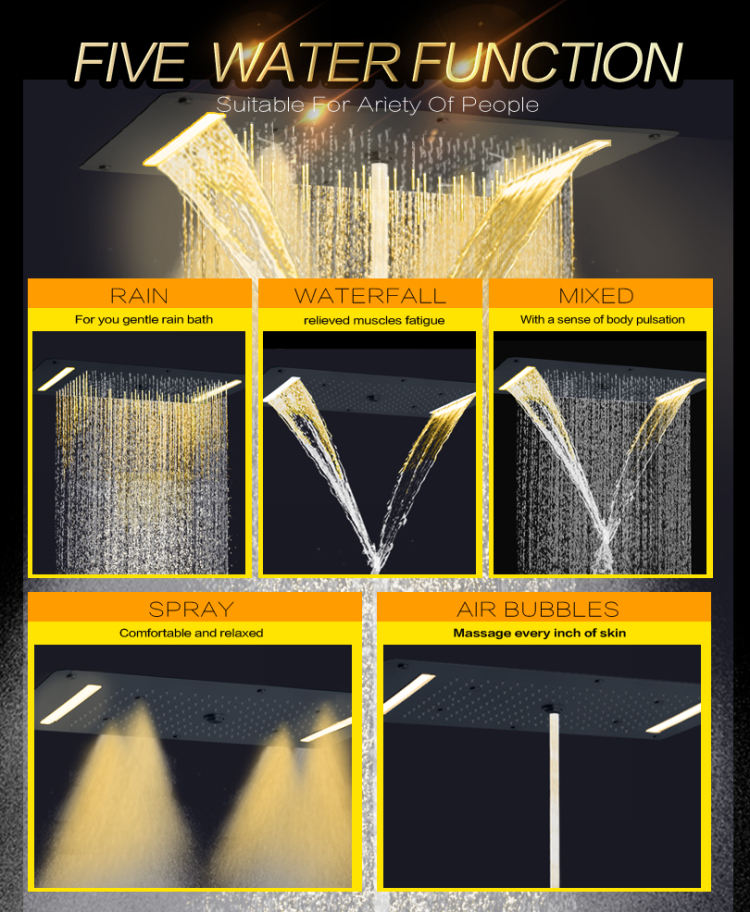 FIVE WATER FUNCTION

Suitable For Ariety Of People

RAIN

For you gentle rain bath

WATERFALL

relieved muscles fatigue

MIXED

With a sense of body pulsation

SPRAY

Comfortable and relaxed

AIR BUBBLES

Massage every inch of skin