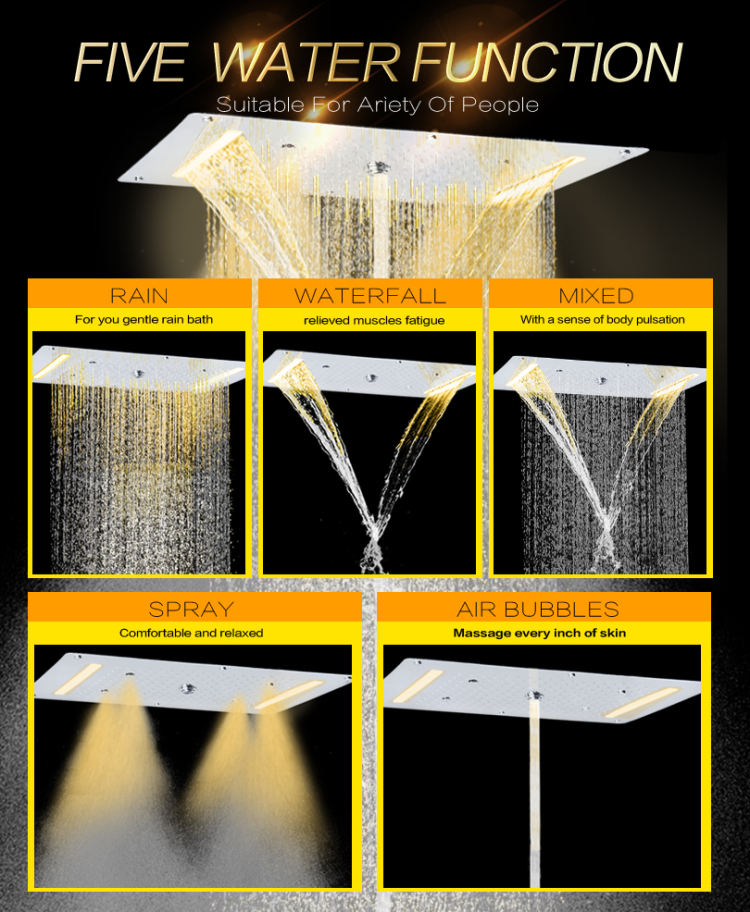 FIVE WATER FUNCTION
Suitable For Ariety Of People

RAIN
For you gentle rain bath

WATERFALL
relieved muscles fatigue

MIXED
With a sense of body pulsation

SPRAY
Comfortable and relaxed

AIR BUBBLES
Massage every inch of skin