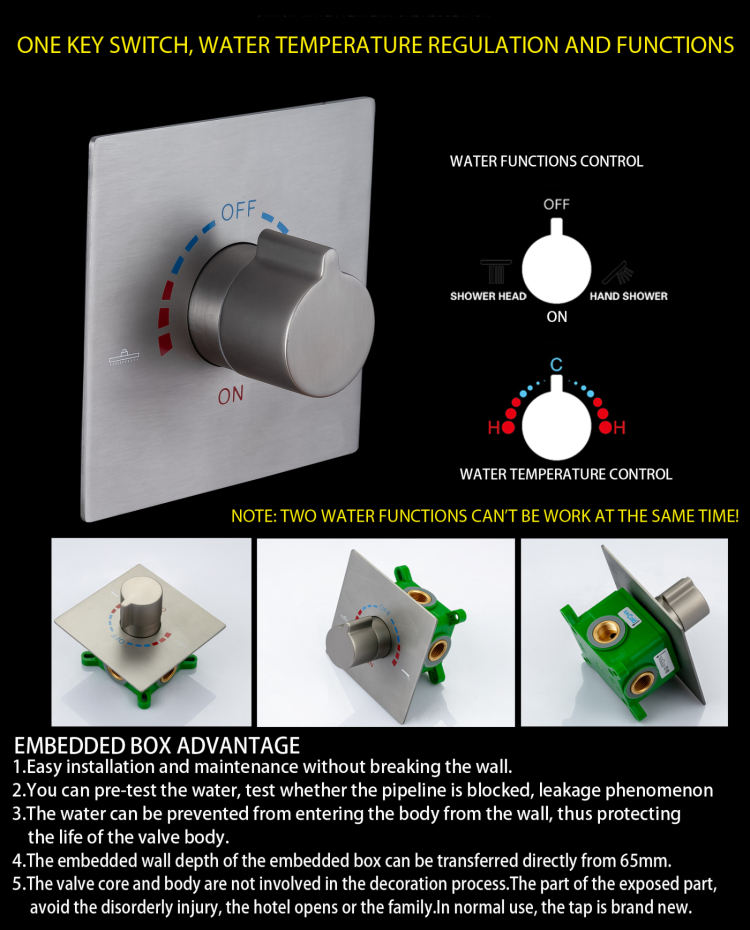 ONE KEY SWITCH, WATER TEMPERATURE REGULATION AND FUNCTIONS

OFF

ON

WATER FUNCTIONS CONTROL

OFF

SHOWER HEAD

HAND SHOWER

ON

C

H

H

WATER TEMPERATURE CONTROL

NOTE: TWO WATER FUNCTIONS CAN'T BE WORK AT THE SAME TIME!

EMBEDDED BOX ADVANTAGE
1.Easy installation and maintenance without breaking the wall.
2.You can pre-test the water, test whether the pipeline is blocked, leakage phenomenon
3.The water can be prevented from entering the body from the wall, thus protecting the life of the valve body.
4.The embedded wall depth of the embedded box can be transferred directly from 65mm.
5.The valve core and body are not involved in the decoration process.The part of the exposed part, avoid the disorderly injury, the hotel opens or the family.In normal use, the tap is brand new.