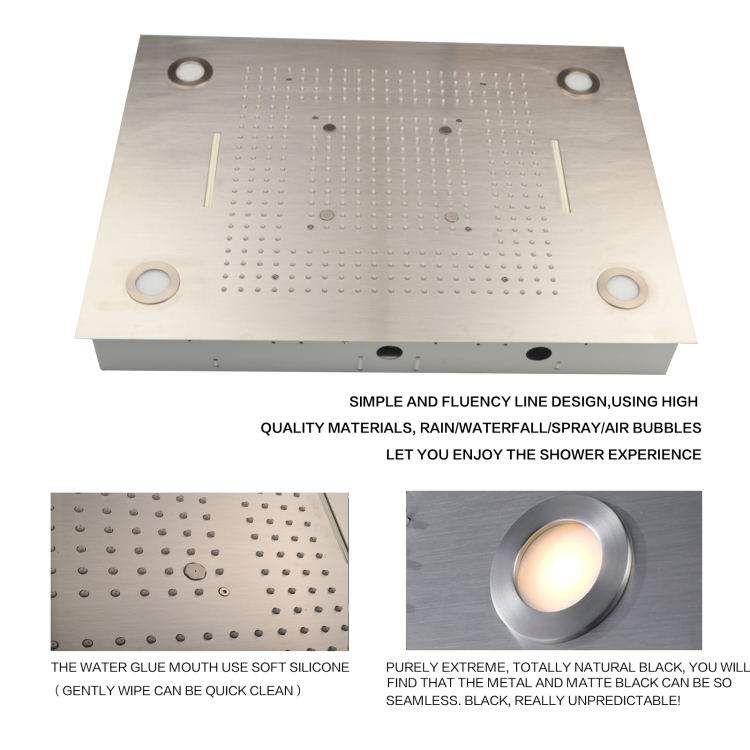 SIMPLE AND FLUENCY LINE DESIGN,USING HIGH
QUALITY MATERIALS, RAIN/WATERFALL/SPRAY/AIR BUBBLES
LET YOU ENJOY THE SHOWER EXPERIENCE

THE WATER GLUE MOUTH USE SOFT SILICONE
（GENTLY WIPE CAN BE QUICK CLEAN）

PURELY EXTREME, TOTALLY NATURAL BLACK, YOU WILL FIND THAT THE METAL AND MATTE BLACK CAN BE SO SEAMLESS. BLACK, REALLY UNPREDICTABLE!