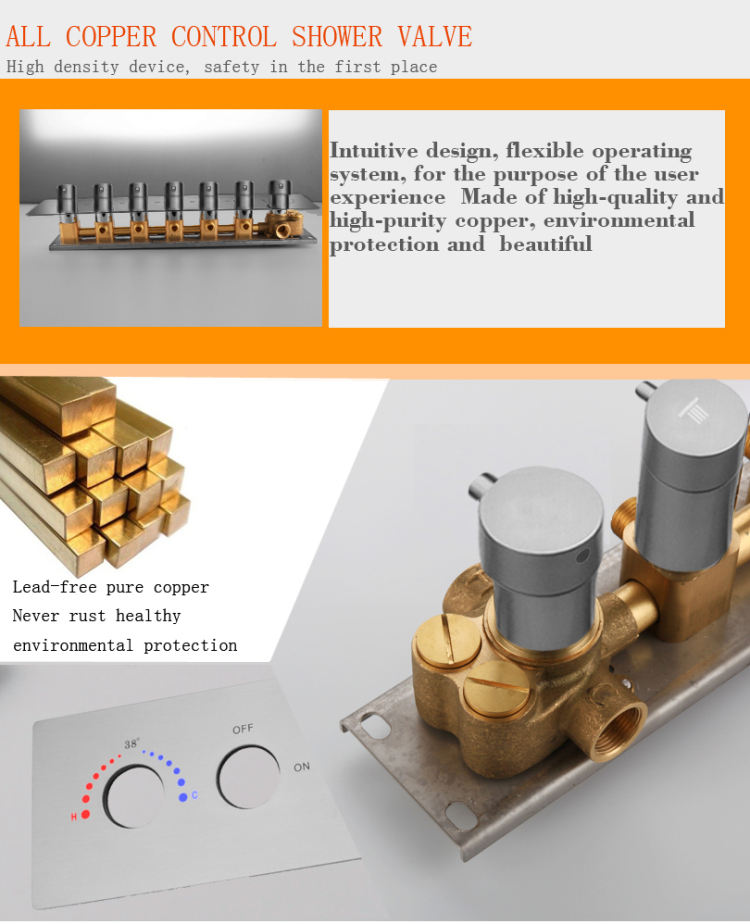 ALL COPPER CONTROL SHOWER VALVE

High density device, safety in the first place

Intuitive design, flexible operating system, for the purpose of the user experience Made of high-quality and high-purity copper, environmental protection and beautiful

Lead-free pure copper
Never rust healthy
environmental protection

38°
H
C
OFF
ON