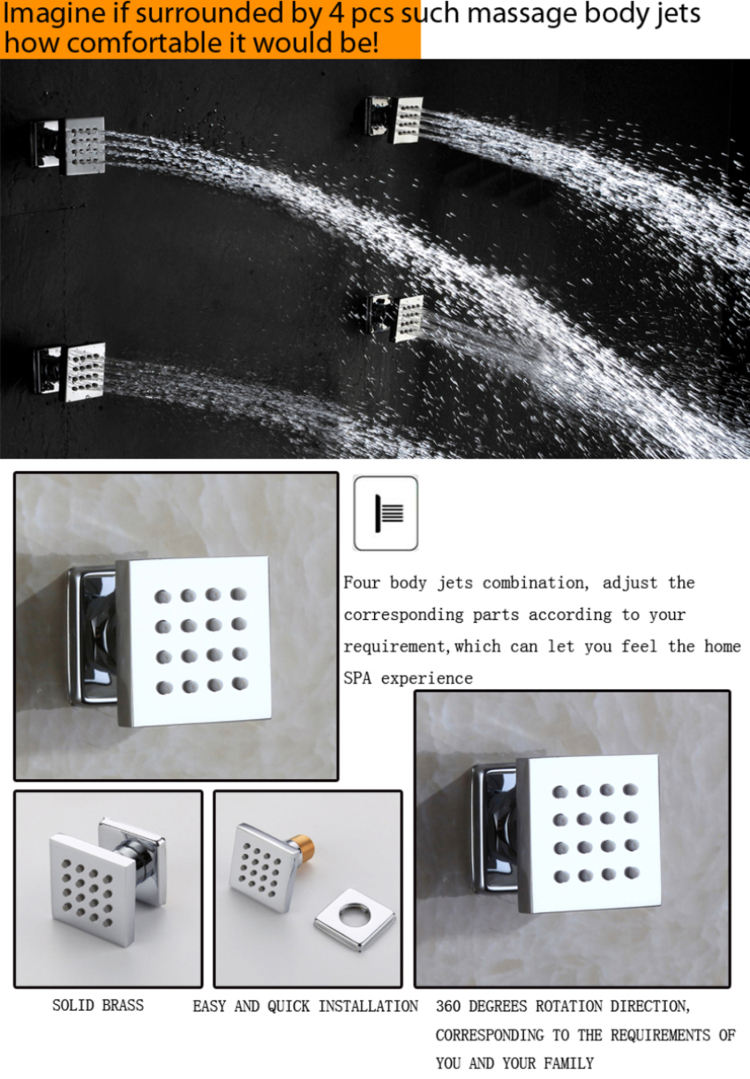 Imagine if surrounded by 4 pcs such massage body jets how comfortable it would be!

Four body jets combination, adjust the corresponding parts according to your requirement,which can let you feel the home SPA experience

SOLID BRASS

EASY AND QUICK INSTALLATION

360 DEGREES ROTATION DIRECTION, CORRESPONDING TO THE REQUIREMENTS OF YOU AND YOUR FAMILY