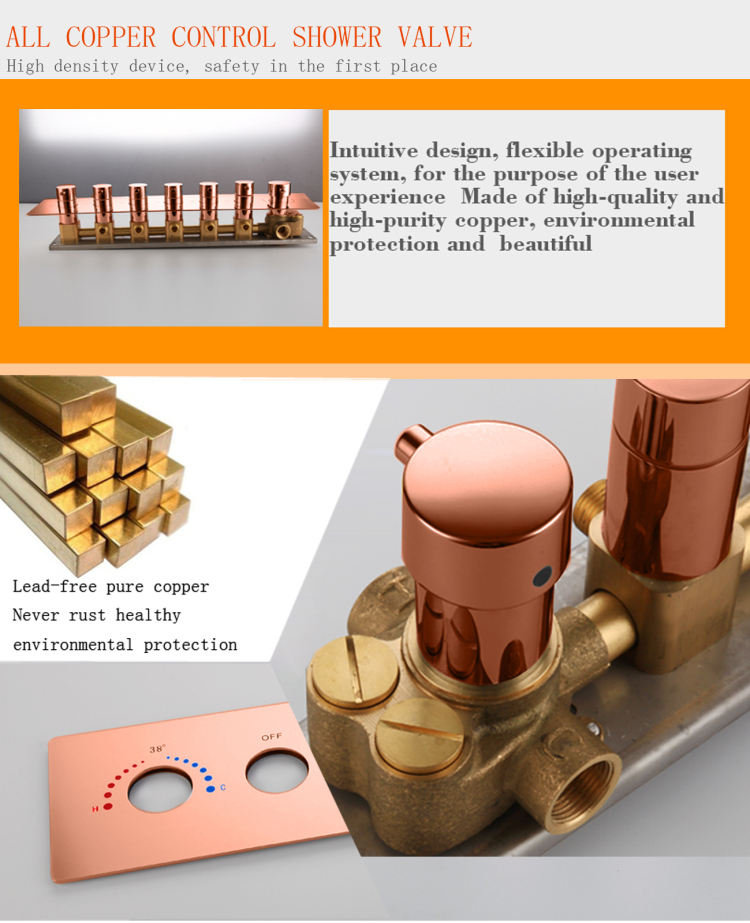 ALL COPPER CONTROL SHOWER VALVE
High density device, safety in the first place

Intuitive design, flexible operating system, for the purpose of the user experience Made of high-quality and high-purity copper, environmental protection and beautiful

Lead-free pure copper
Never rust healthy
environmental protection

38°
OFF
H
C