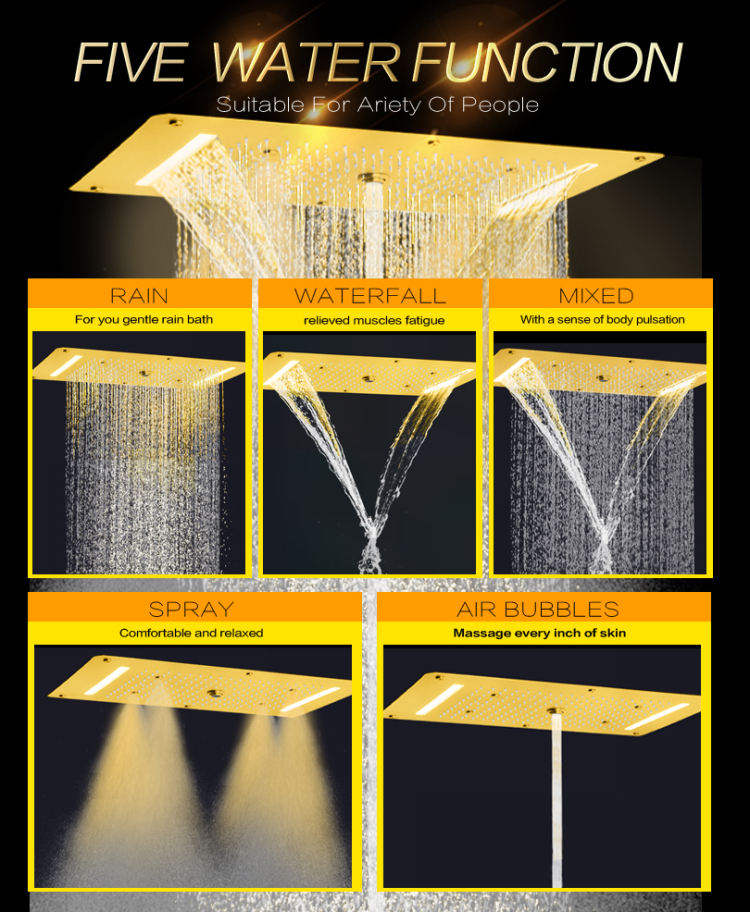 FIVE WATER FUNCTION
Suitable For Ariety Of People

RAIN
For you gentle rain bath

WATERFALL
relieved muscles fatigue

MIXED
With a sense of body pulsation

SPRAY
Comfortable and relaxed

AIR BUBBLES
Massage every inch of skin