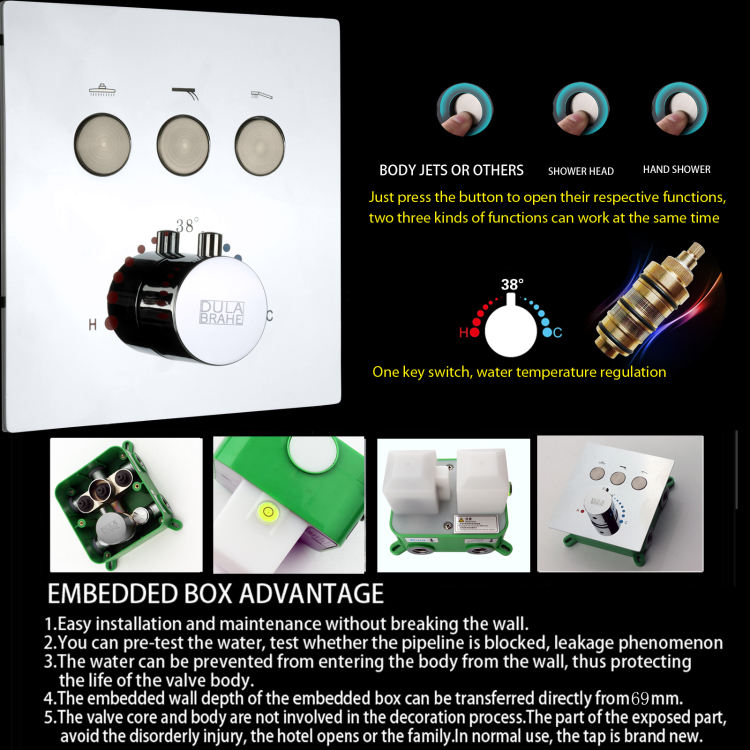 38°

H

DULA BRAHE

C

BODY JETS OR OTHERS

SHOWER HEAD

HAND SHOWER

Just press the button to open their respective functions, two three kinds of functions can work at the same time

38°

H

C

One key switch, water temperature regulation

EMBEDDED BOX ADVANTAGE

1.Easy installation and maintenance without breaking the wall.
2.You can pre-test the water, test whether the pipeline is blocked, leakage phenomenon
3.The water can be prevented from entering the body from the wall, thus protecting the life of the valve body.
4.The embedded wall depth of the embedded box can be transferred directly from69mm.
5.The valve core and body are not involved in the decoration process.The part of the exposed part, avoid the disorderly injury, the hotel opens or the family.In normal use, the tap is brand new.