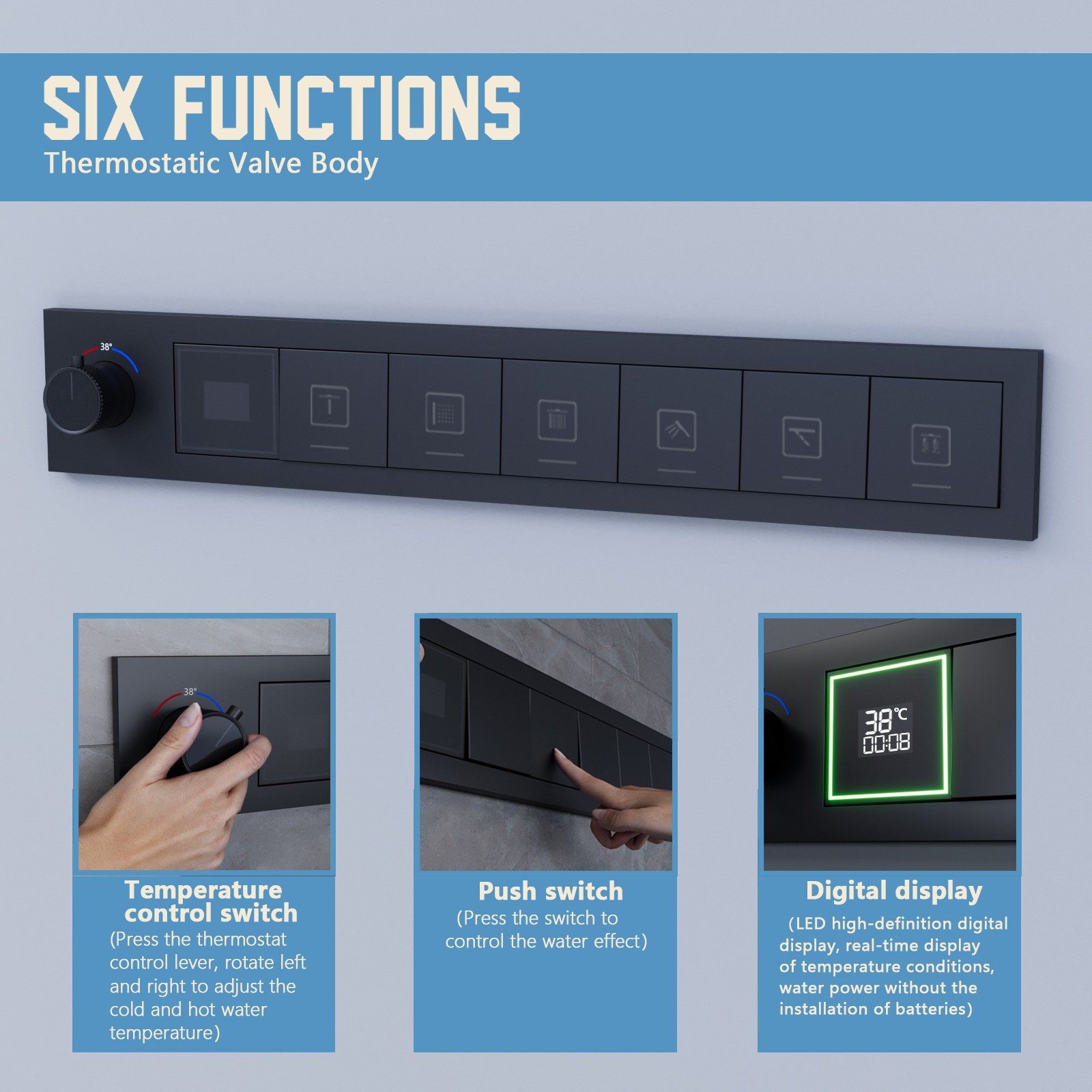 SIX FUNCTIONS
Thermostatic Valve Body

38°

38°

38℃
00:08

Temperature control switch
(Press the thermostat control lever, rotate left and right to adjust the cold and hot water temperature)

Push switch
(Press the switch to control the water effect)

Digital display
(LED high-definition digital display, real-time display of temperature conditions, water power without the installation of batteries)