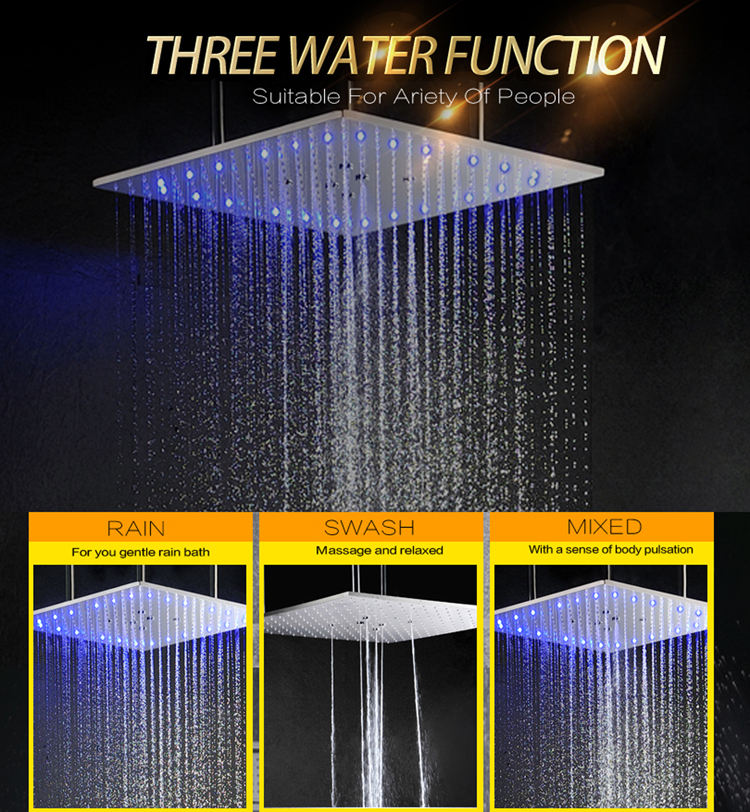 THREE WATER FUNCTION
Suitable For Ariety Of People

RAIN
For you gentle rain bath

SWASH
Massage and relaxed

MIXED
With a sense of body pulsation