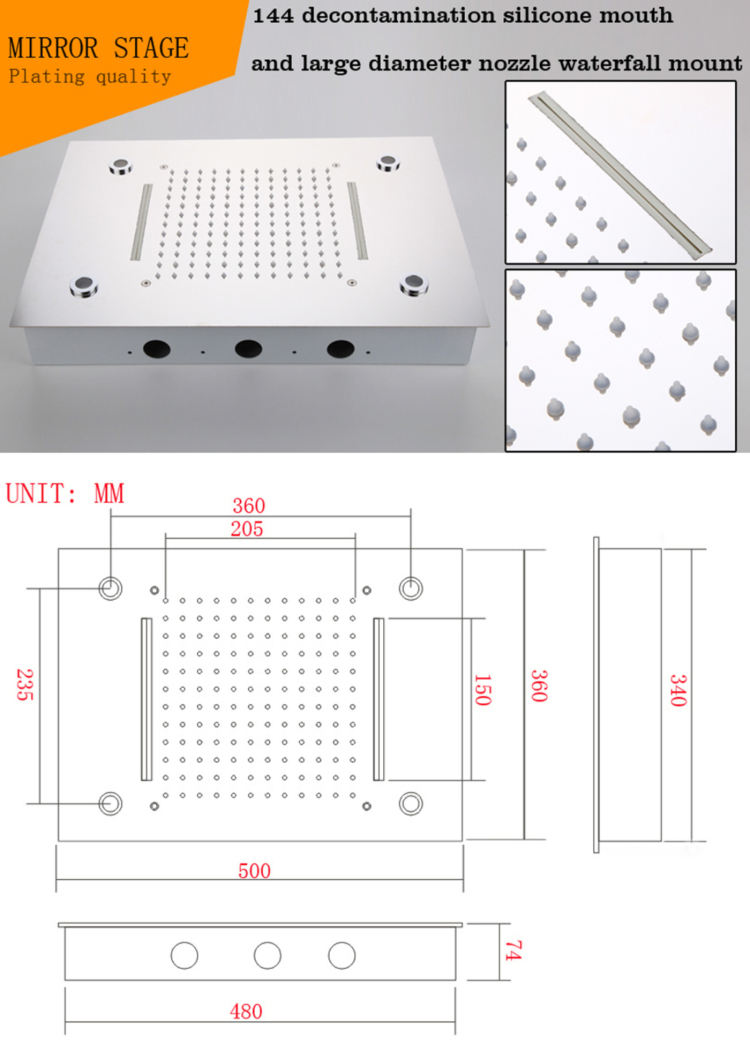 MIRROR STAGE
Plating quality

144 decontamination silicone mouth
and large diameter nozzle waterfall mount

UNIT: MM

360
205
235
150
360
340
500
74
480