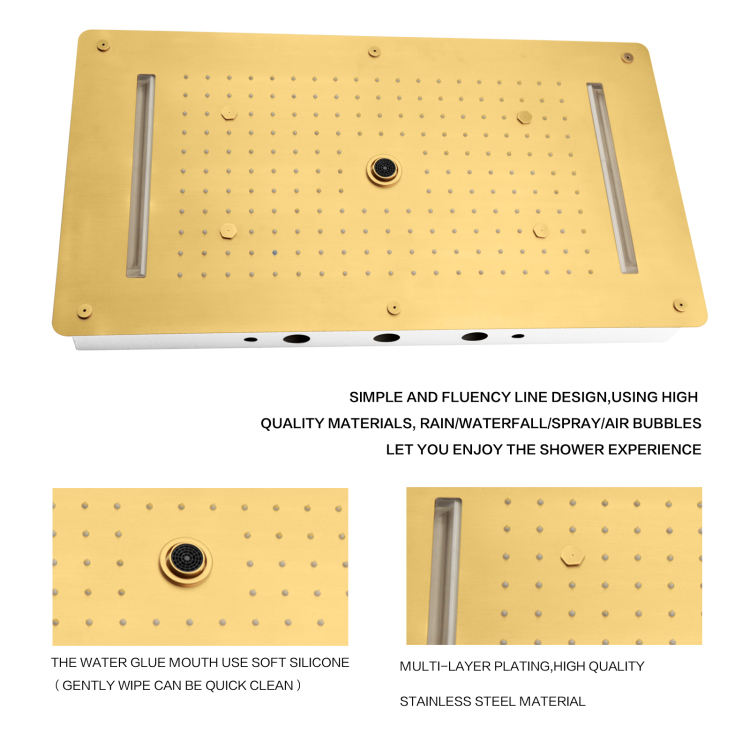 SIMPLE AND FLUENCY LINE DESIGN,USING HIGH QUALITY MATERIALS, RAIN/WATERFALL/SPRAY/AIR BUBBLES LET YOU ENJOY THE SHOWER EXPERIENCE

THE WATER GLUE MOUTH USE SOFT SILICONE （GENTLY WIPE CAN BE QUICK CLEAN）

MULTI-LAYER PLATING,HIGH QUALITY

STAINLESS STEEL MATERIAL