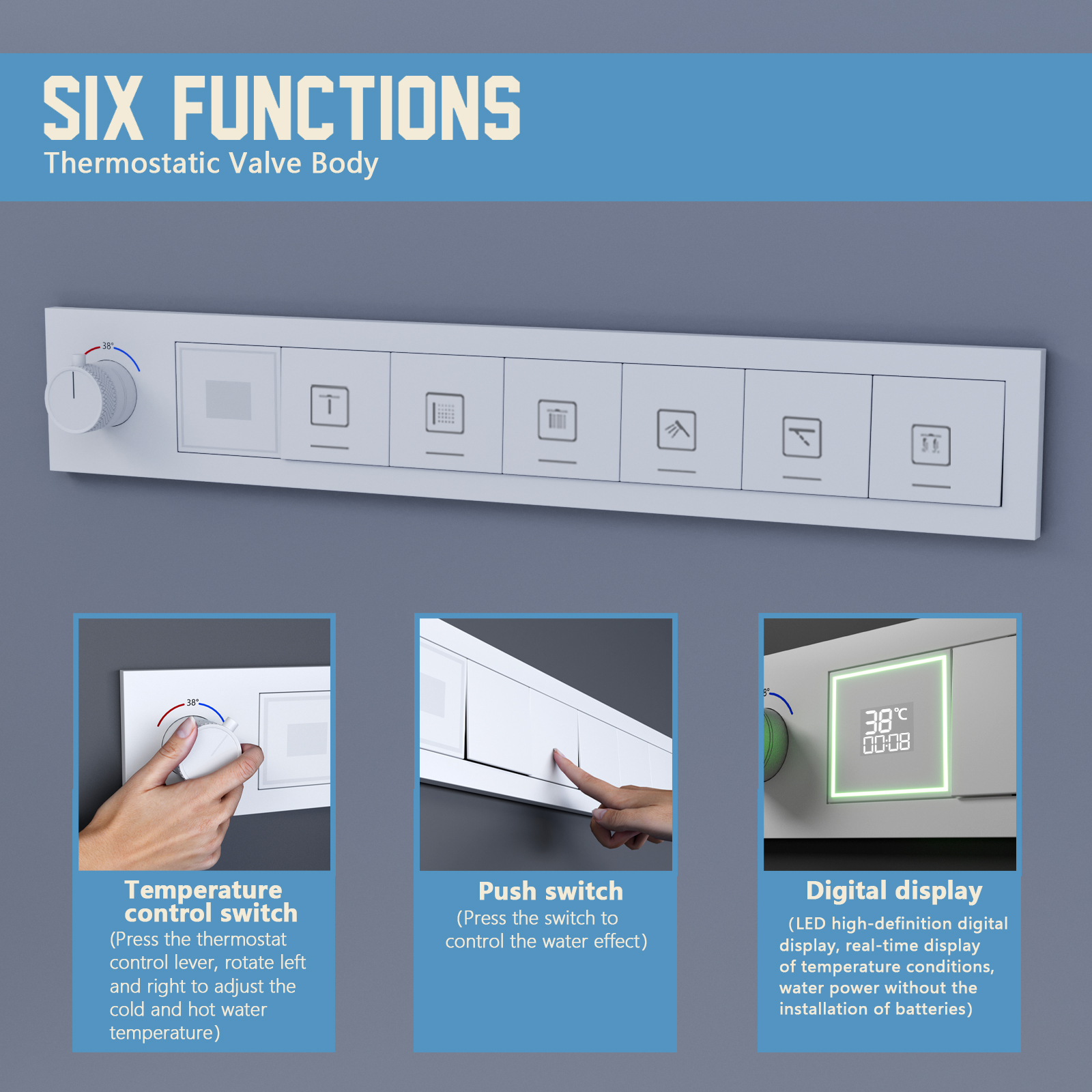 SIX FUNCTIONS
Thermostatic Valve Body

38°

38°

Temperature control switch
(Press the thermostat control lever, rotate left and right to adjust the cold and hot water temperature)

Push switch
(Press the switch to control the water effect)

38℃
00:08

Digital display
(LED high-definition digital display, real-time display of temperature conditions, water power without the installation of batteries)