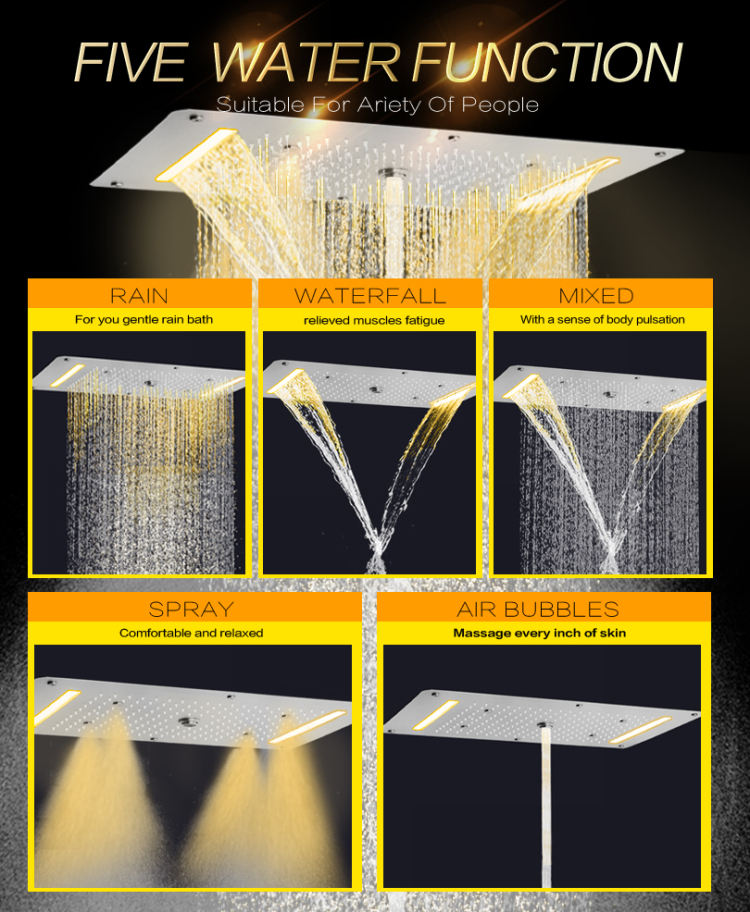 FIVE WATER FUNCTION

Suitable For Ariety Of People

RAIN

For you gentle rain bath

WATERFALL

relieved muscles fatigue

MIXED

With a sense of body pulsation

SPRAY

Comfortable and relaxed

AIR BUBBLES

Massage every inch of skin