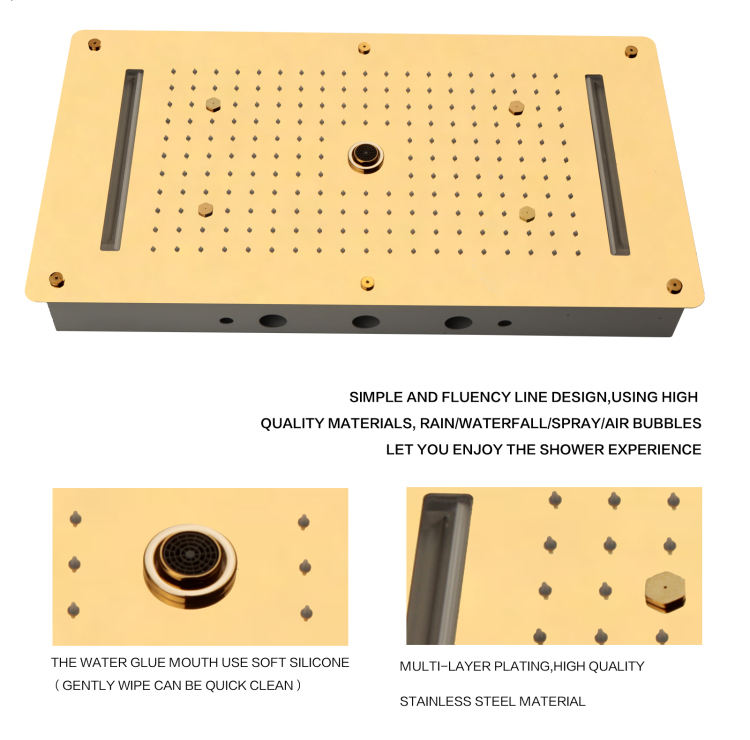 SIMPLE AND FLUENCY LINE DESIGN,USING HIGH QUALITY MATERIALS, RAIN/WATERFALL/SPRAY/AIR BUBBLES LET YOU ENJOY THE SHOWER EXPERIENCE

THE WATER GLUE MOUTH USE SOFT SILICONE （GENTLY WIPE CAN BE QUICK CLEAN）

MULTI-LAYER PLATING,HIGH QUALITY

STAINLESS STEEL MATERIAL