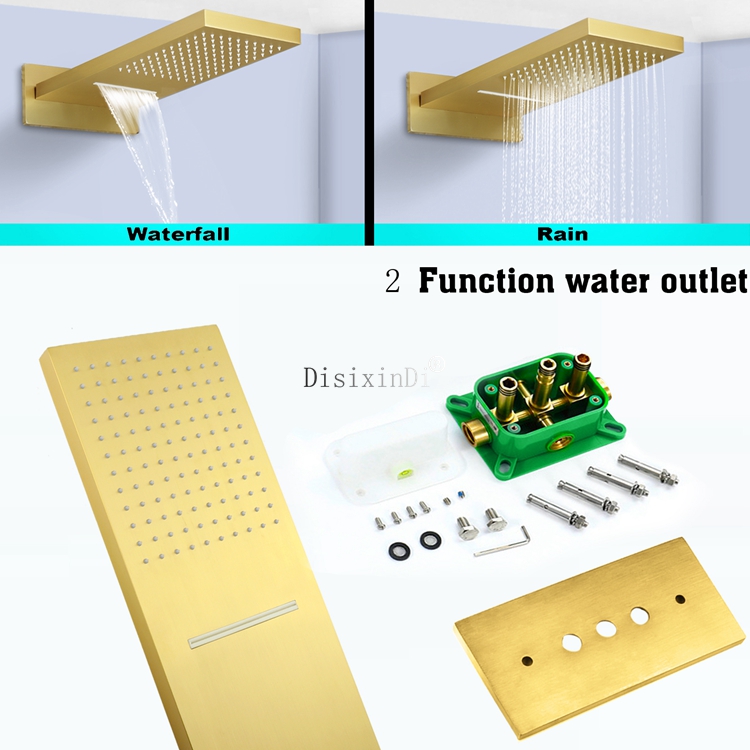 Waterfall

Rain

2 Function water outlet

DisixinDi