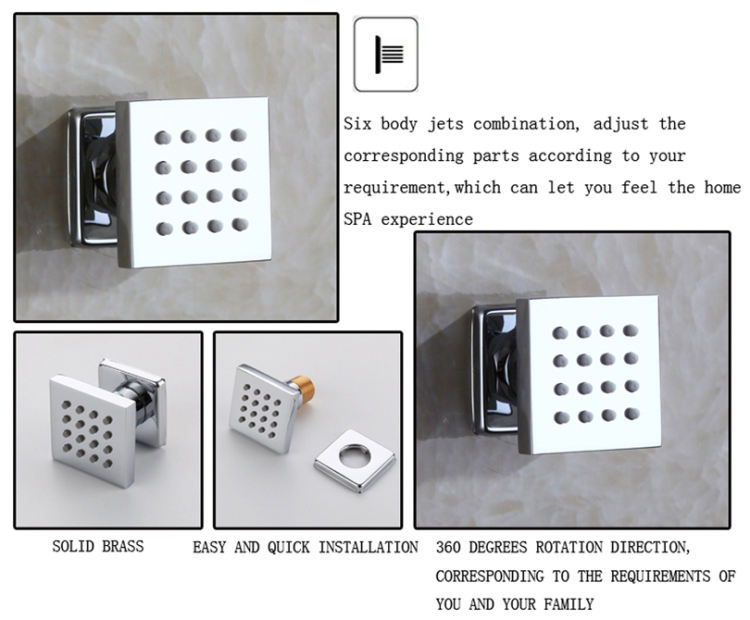 Six body jets combination, adjust the corresponding parts according to your requirement,which can let you feel the home SPA experience

SOLID BRASS

EASY AND QUICK INSTALLATION

360 DEGREES ROTATION DIRECTION, CORRESPONDING TO THE REQUIREMENTS OF YOU AND YOUR FAMILY