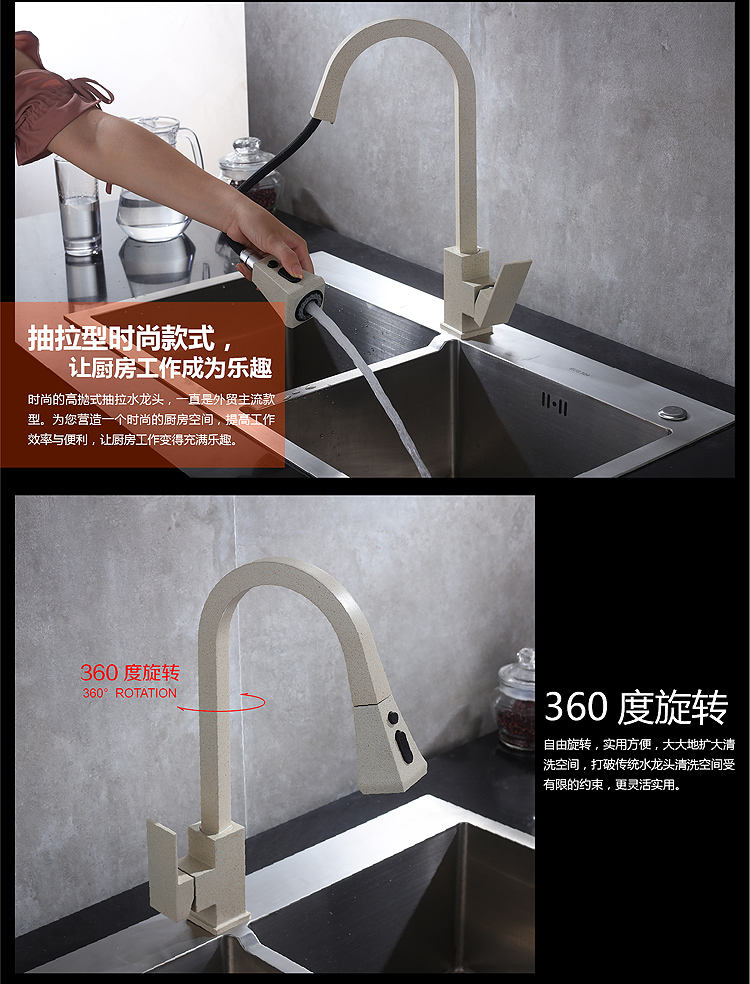 抽拉型时尚款式，
让厨房工作成为乐趣

时尚的高抛式抽拉水龙头，一直是外贸主流款型。为您营造一个时尚的厨房空间，提高工作效率与便利，让厨房工作变得充满乐趣。

360 度旋转
360° ROTATION

360 度旋转

自由旋转，实用方便，大大地扩大清洗空间，打破传统水龙头清洗空间受有限的约束，更灵活实用。